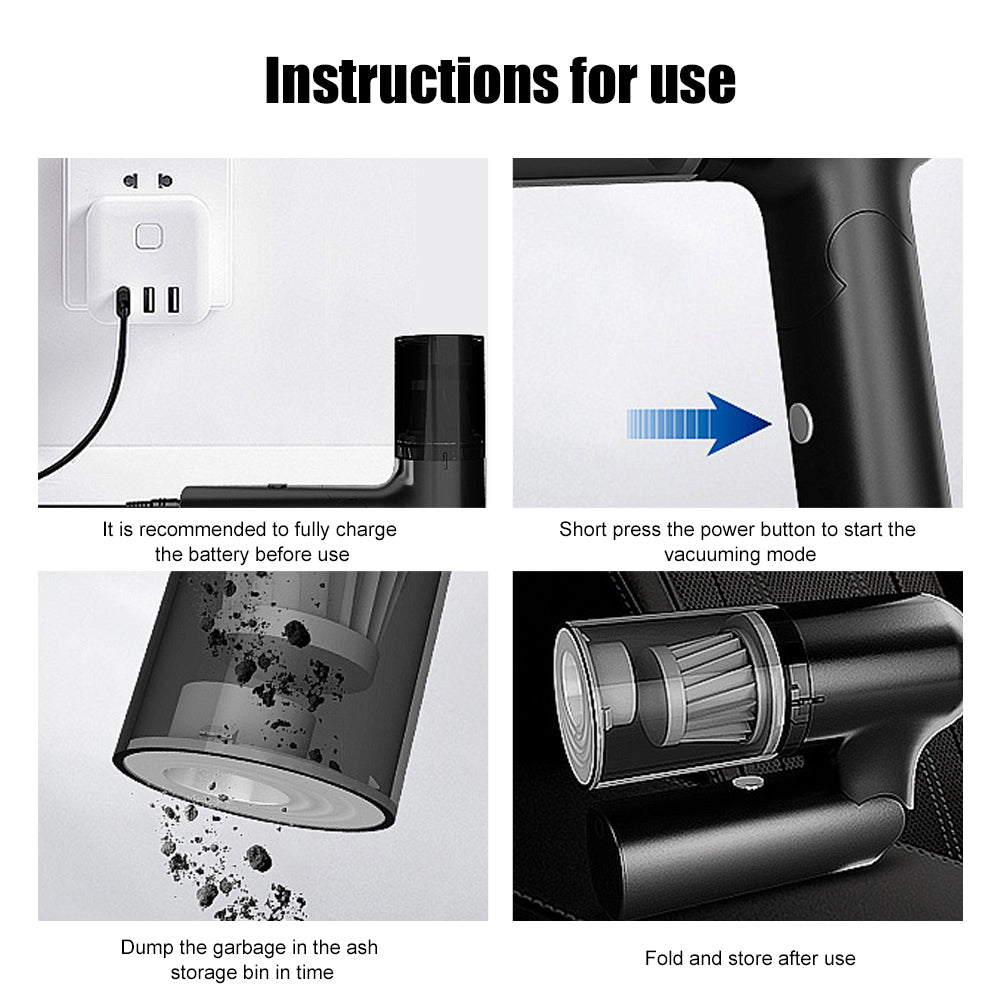 Instructions for use

It is recommended to fully charge the battery before use

Short press the power button to start the vacuuming mode

Dump the garbage in the ash storage bin in time

Fold and store after use