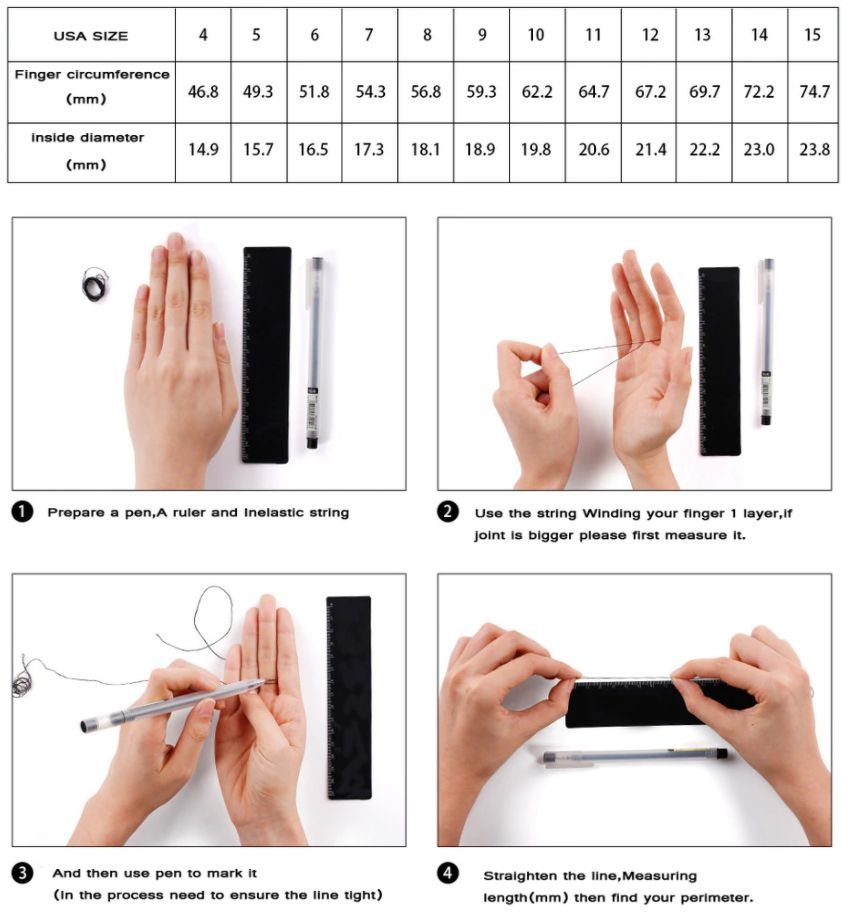 | USA SIZE | 4 | 5 | 6 | 7 | 8 | 9 | 10 | 11 | 12 | 13 | 14 | 15 |
|---|---|---|---|---|---|---|---|---|---|---|---|---|
| Finger circumference (mm) | 46.8 | 49.3 | 51.8 | 54.3 | 56.8 | 59.3 | 62.2 | 64.7 | 67.2 | 69.7 | 72.2 | 74.7 |
| inside diameter (mm) | 14.9 | 15.7 | 16.5 | 17.3 | 18.1 | 18.9 | 19.8 | 20.6 | 21.4 | 22.2 | 23.0 | 23.8 |

1 Prepare a pen,A ruler and Inelastic string

2 Use the string Winding your finger 1 layer,if joint is bigger please first measure it.

3 And then use pen to mark it (In the process need to ensure the line tight)

4 Straighten the line,Measuring length(mm) then find your perimeter.